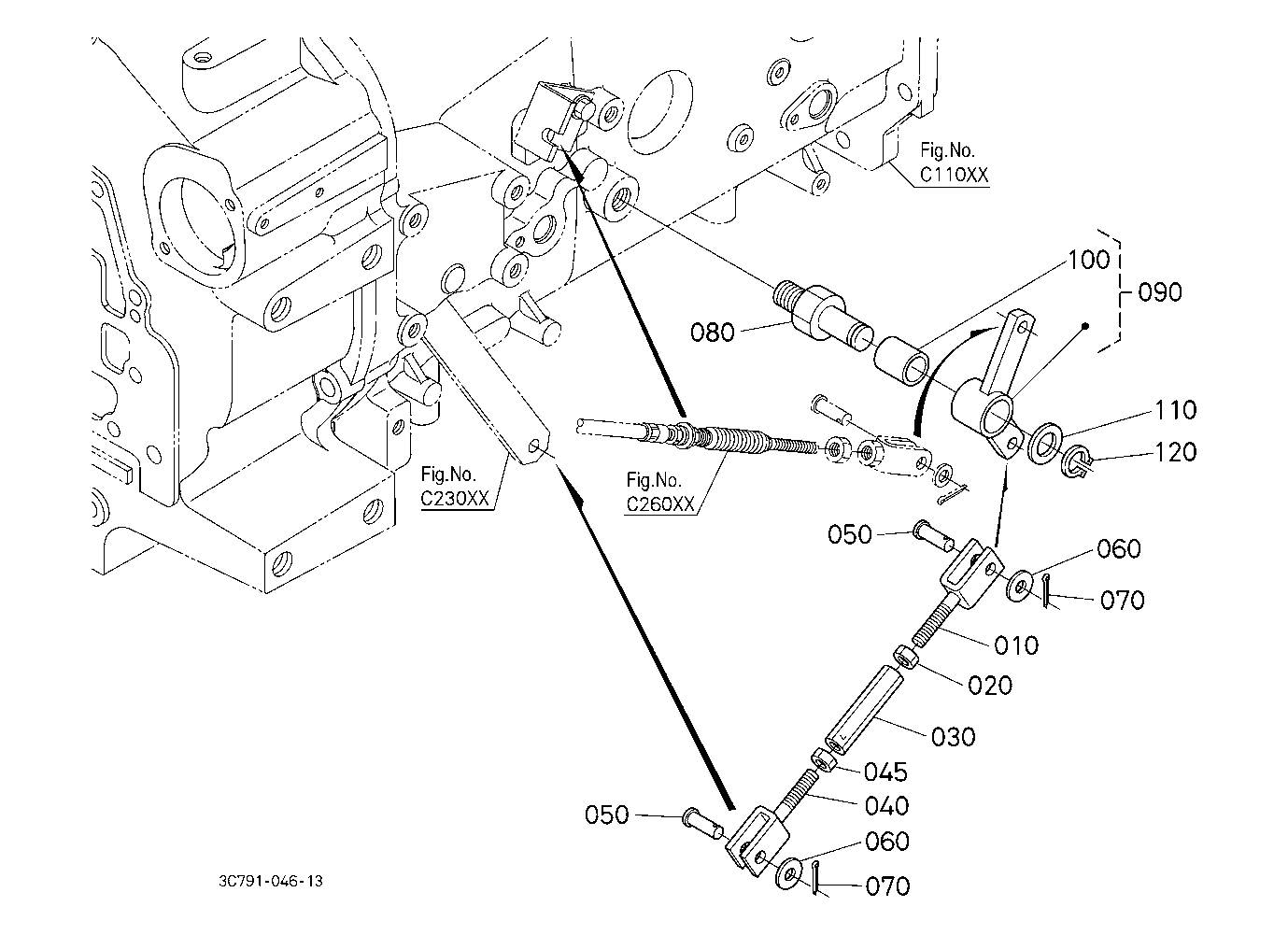 Fig.No.
C110XX

100
090
080
110
120

Fig.No.
C230XX

Fig.No.
C260XX

050
060
070
010
020
030
045
040
050
060
070

3C791-046-13